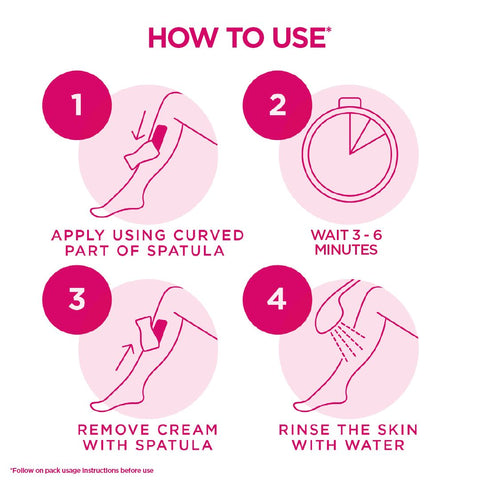 HOW TO USE*

1

APPLY USING CURVED PART OF SPATULA

2

WAIT 3 - 6 MINUTES

3

REMOVE CREAM WITH SPATULA

4

RINSE THE SKIN WITH WATER

*Follow on pack usage instructions before use