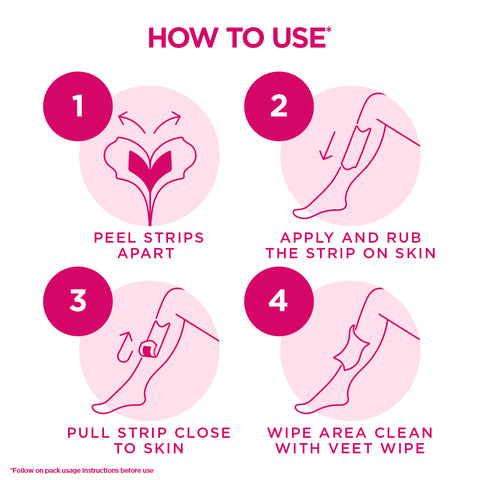 HOW TO USE*

1

PEEL STRIPS APART

2

APPLY AND RUB THE STRIP ON SKIN

3

PULL STRIP CLOSE TO SKIN

4

WIPE AREA CLEAN WITH VEET WIPE

*Follow on pack usage instructions before use