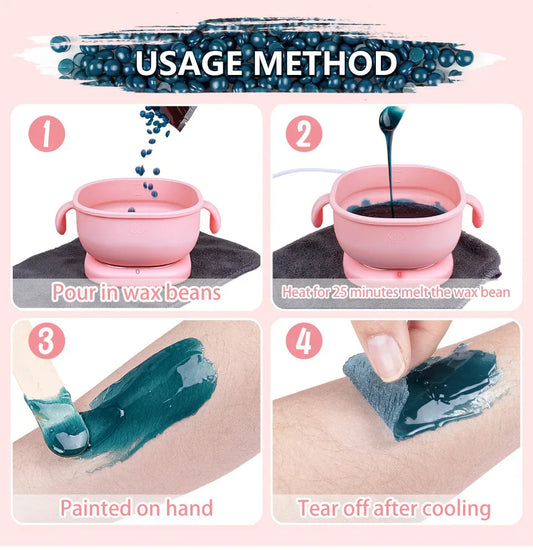 USAGE METHOD

1

Pour in wax beans

2

Heat for 25 minutes melt the wax bean

3

Painted on hand

4

Tear off after cooling